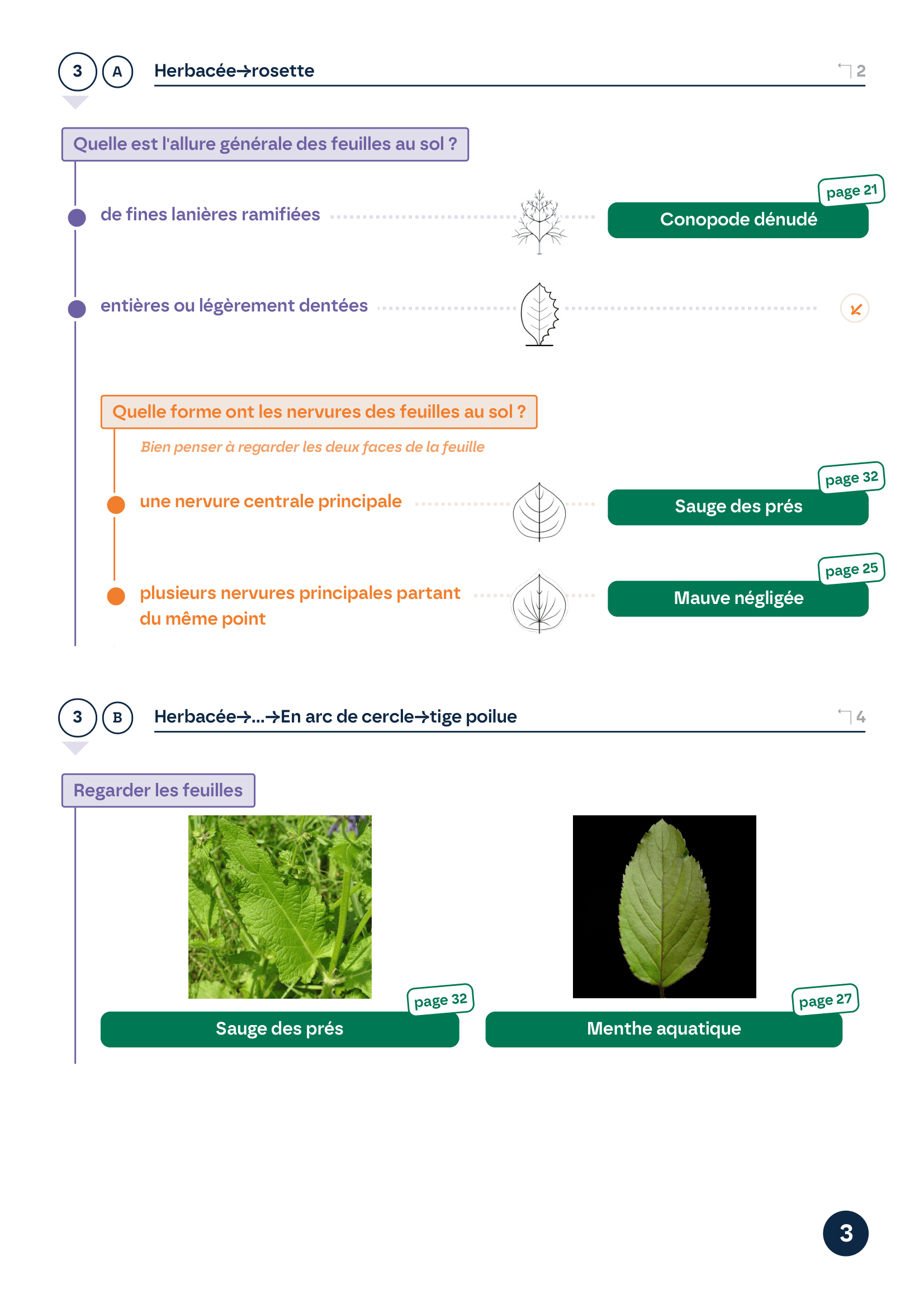 3 A Herbacée→rosette

2

Quelle est l'allure générale des feuilles au sol ?

de fines lanières ramifiées

page 21

Conopode dénudé

entières ou légèrement dentées

Quelle forme ont les nervures des feuilles au sol ?

Bien penser à regarder les deux faces de la feuille

une nervure centrale principale

page 32

Sauge des prés

plusieurs nervures principales partant du même point

page 25

Mauve négligée

3 B Herbacée→...→En arc de cercle→tige poilue

4

Regarder les feuilles

page 32

Sauge des prés

page 27

Menthe aquatique

3