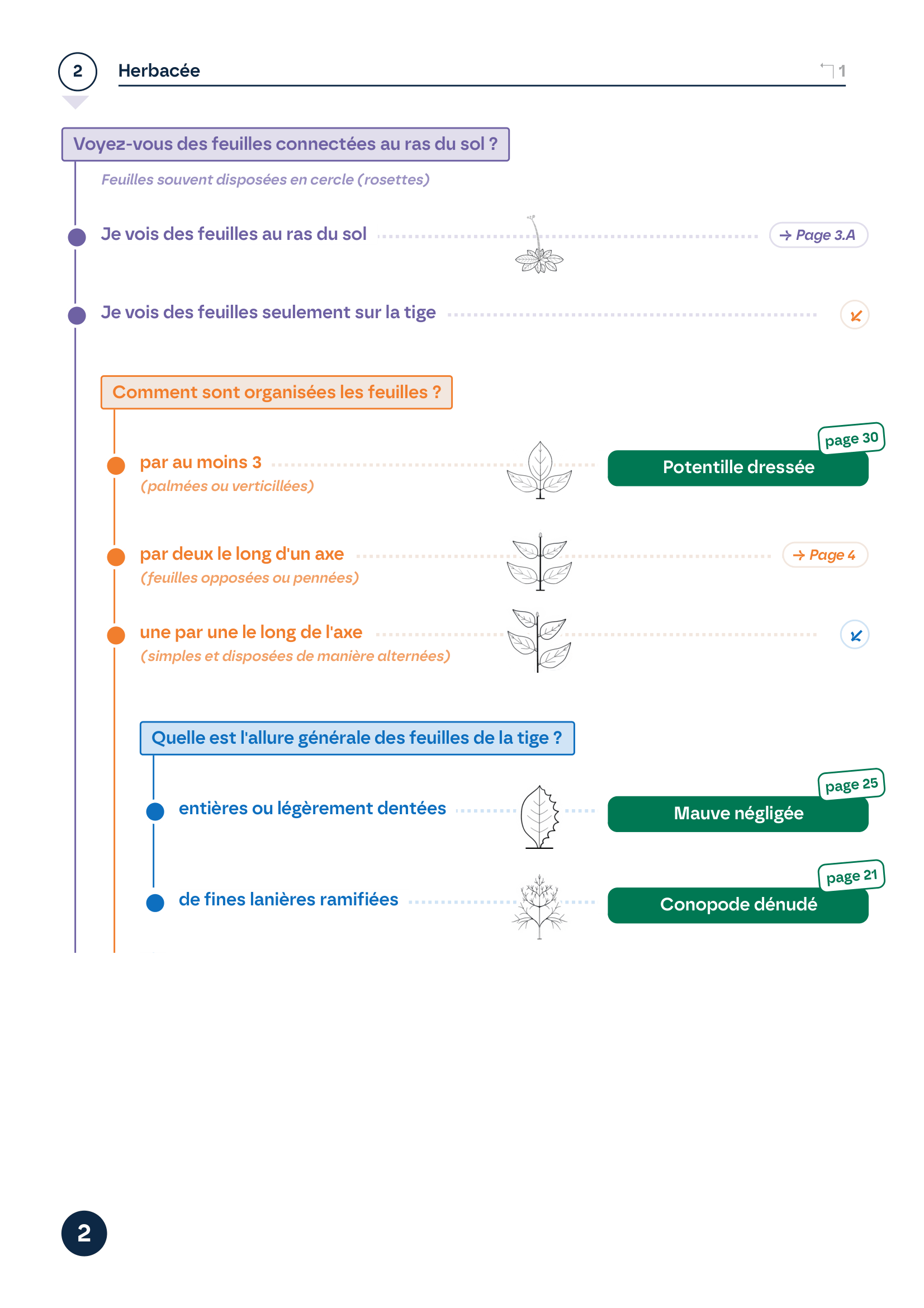 2 Herbacée

1

Voyez-vous des feuilles connectées au ras du sol ?

Feuilles souvent disposées en cercle (rosettes)

Je vois des feuilles au ras du sol → Page 3.A

Je vois des feuilles seulement sur la tige

Comment sont organisées les feuilles ?

par au moins 3
(palmées ou verticillées)

page 30
Potentille dressée

par deux le long d'un axe
(feuilles opposées ou pennées)

→ Page 4

une par une le long de l'axe
(simples et disposées de manière alternées)

Quelle est l'allure générale des feuilles de la tige ?

entières ou légèrement dentées

page 25
Mauve négligée

de fines lanières ramifiées

page 21
Conopode dénudé

2